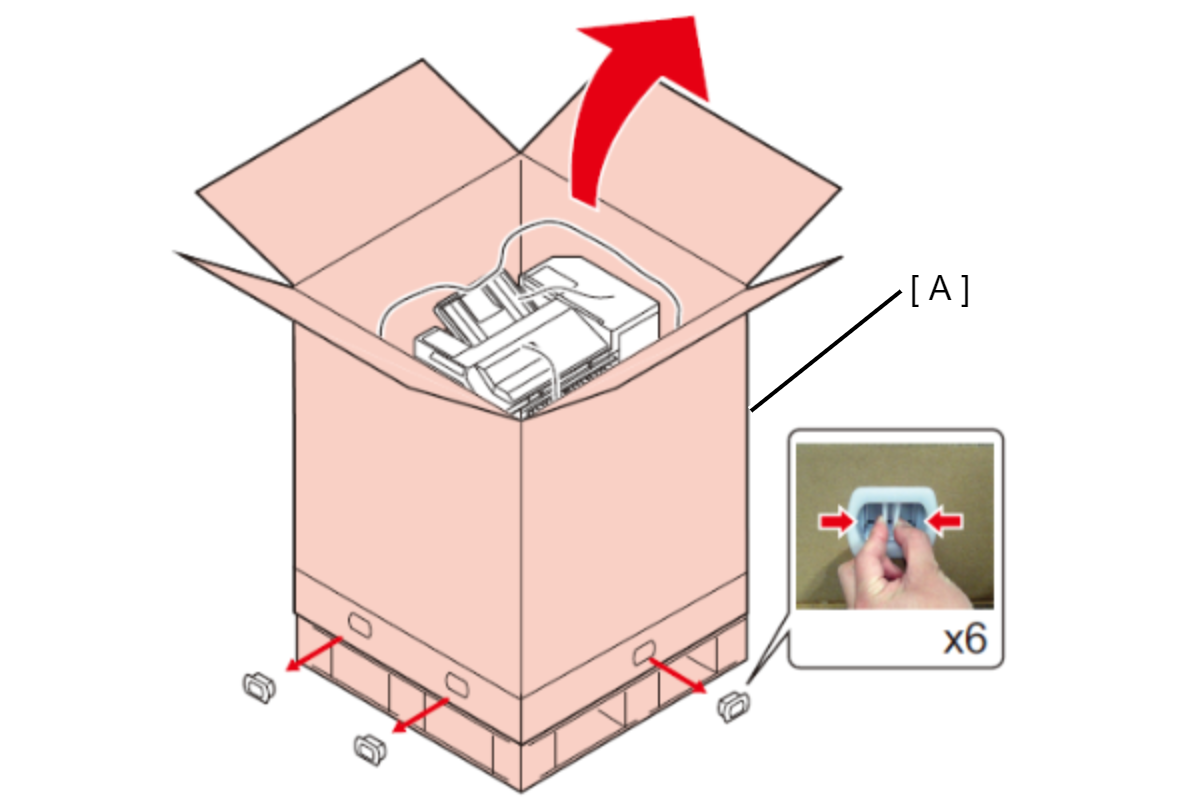 [ A ]

x6