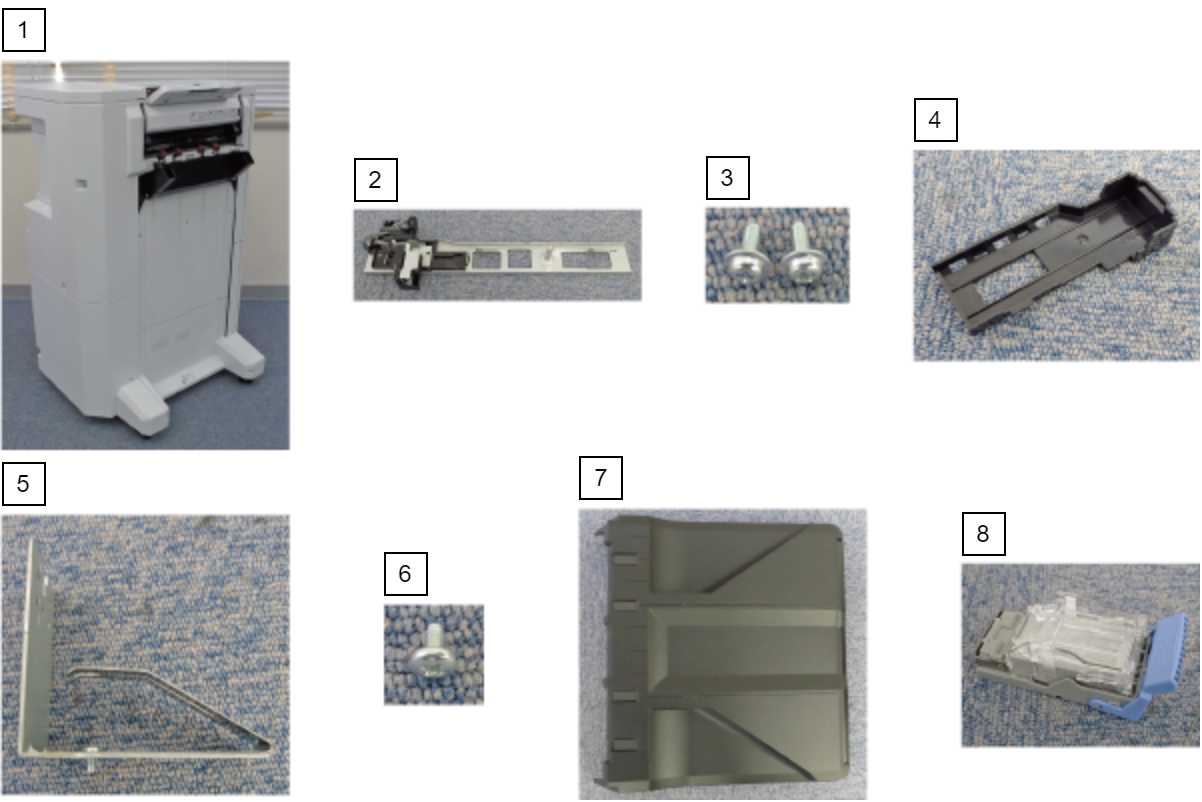 1

2

3

4

5

6

7

8