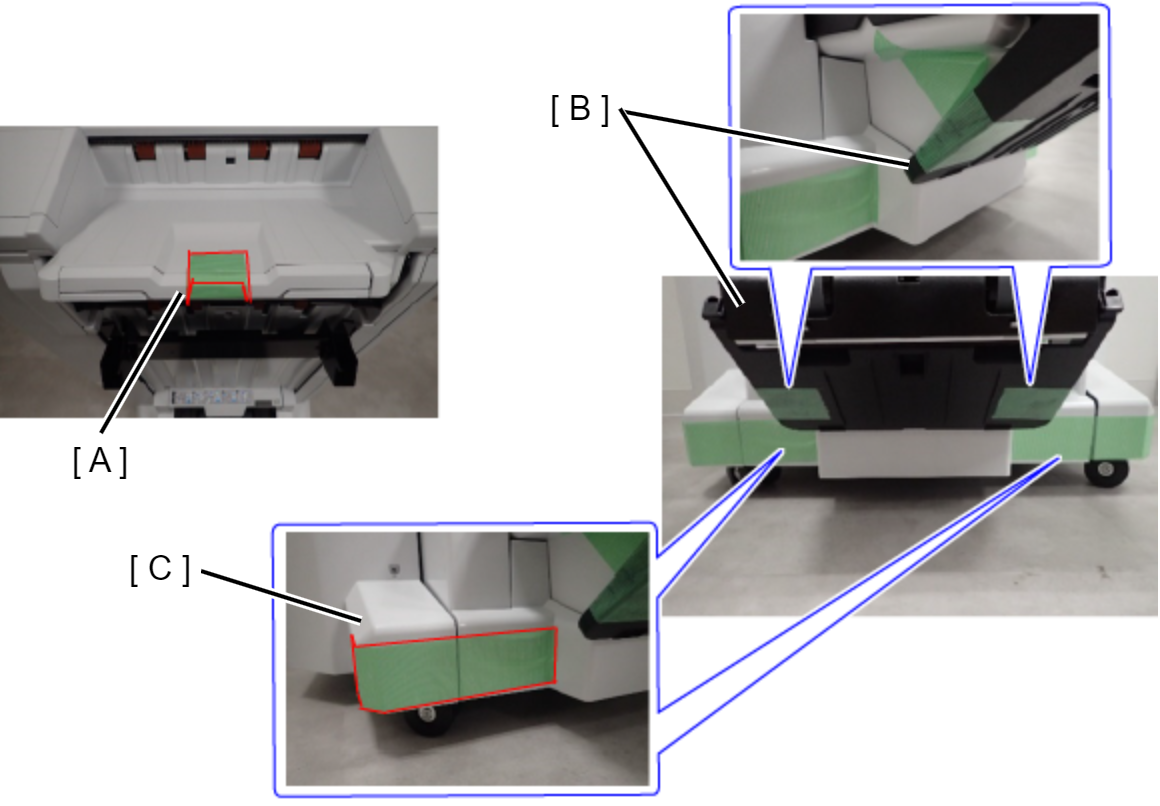 [ B ]

[ A ]

[ C ]